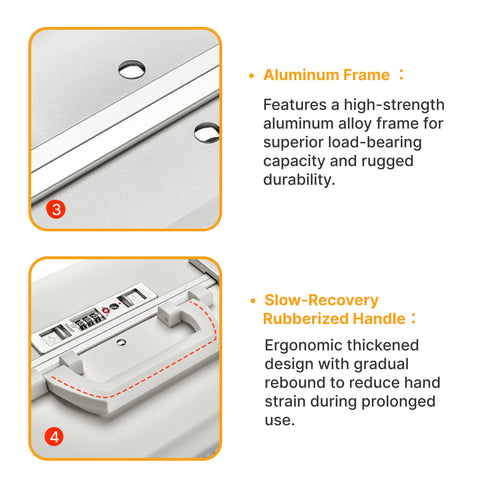 3

• Aluminum Frame：

Features a high-strength aluminum alloy frame for superior load-bearing capacity and rugged durability.

4

• Slow-Recovery Rubberized Handle：

Ergonomic thickened design with gradual rebound to reduce hand strain during prolonged use.